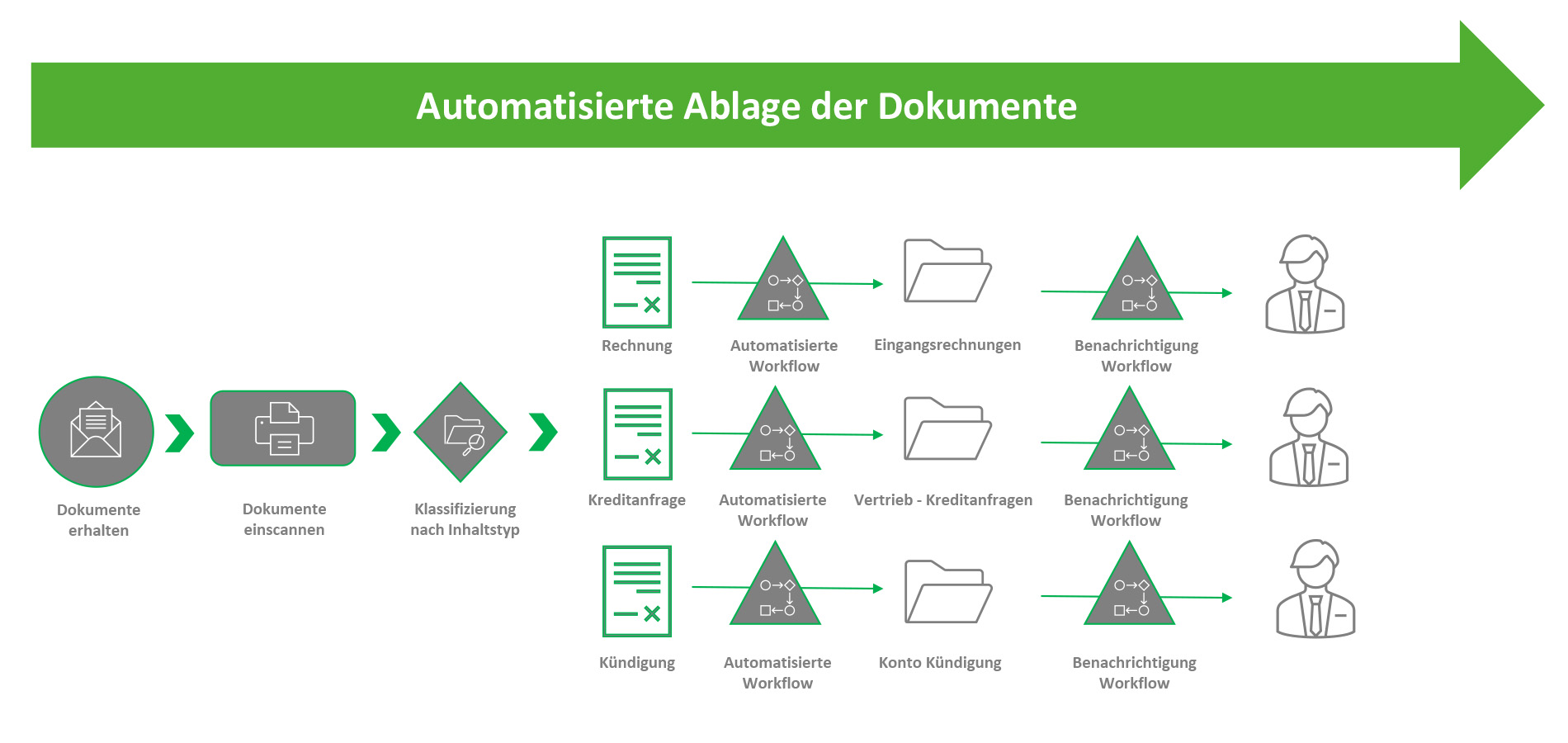 Automatisierte Ablage der Dokumente

Dokumente erhalten

Dokumente einscannen

Klassifizierung nach Inhaltstyp

Rechnung

Automatisierte Workflow

Eingangsrechnungen

Benachrichtigung Workflow

Kreditanfrage

Automatisierte Workflow

Vertrieb - Kreditanfragen

Benachrichtigung Workflow

Kündigung

Automatisierte Workflow

Konto Kündigung

Benachrichtigung Workflow